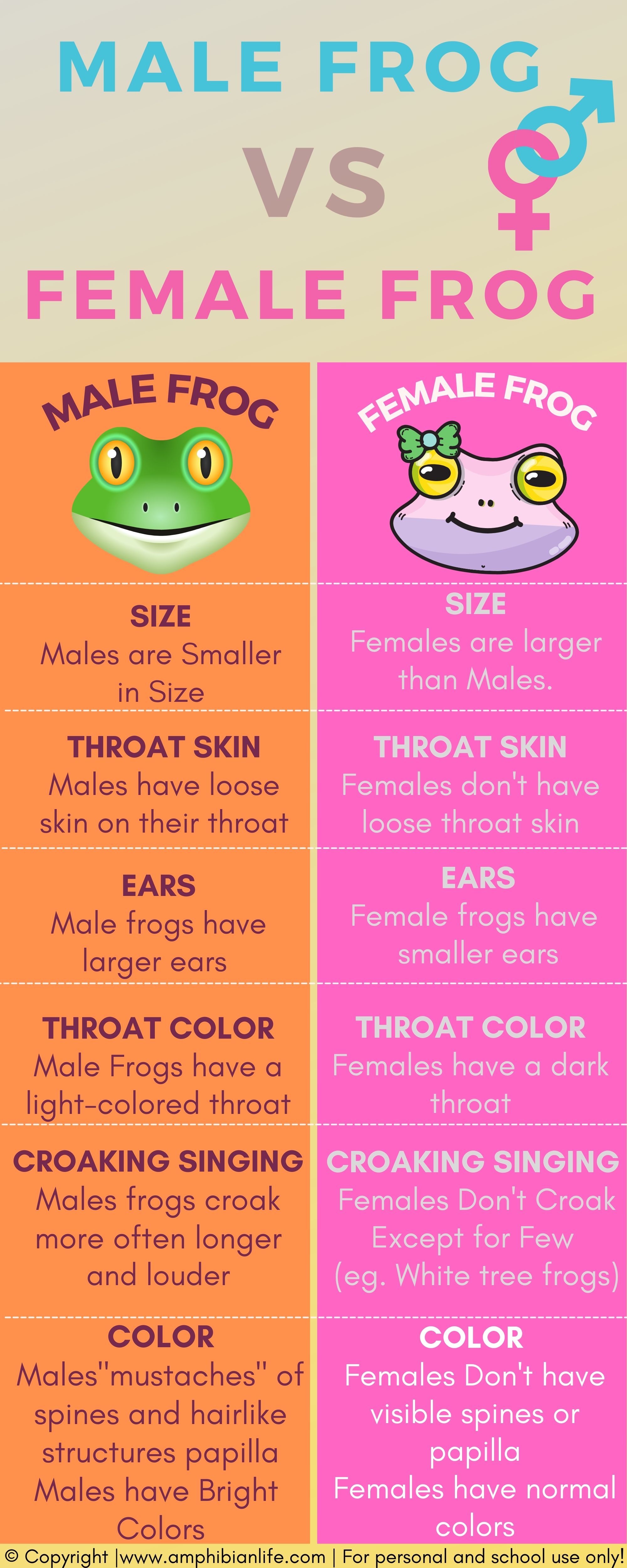 MALE FROG
VS
FEMALE FROG

MALE FROG

SIZE
Males are Smaller in Size

THROAT SKIN
Males have loose skin on their throat

EARS
Male frogs have larger ears

THROAT COLOR
Male Frogs have a light-colored throat

CROAKING SINGING
Males frogs croak more often longer and louder

COLOR
Males"mustaches" of spines and hairlike structures papilla
Males have Bright Colors

FEMALE FROG

SIZE
Females are larger than Males.

THROAT SKIN
Females don't have loose throat skin

EARS
Female frogs have smaller ears

THROAT COLOR
Females have a dark throat

CROAKING SINGING
Females Don't Croak Except for Few (eg. White tree frogs)

COLOR
Females Don't have visible spines or papilla
Females have normal colors

© Copyright |www.amphibianlife.com | For personal and school use only!